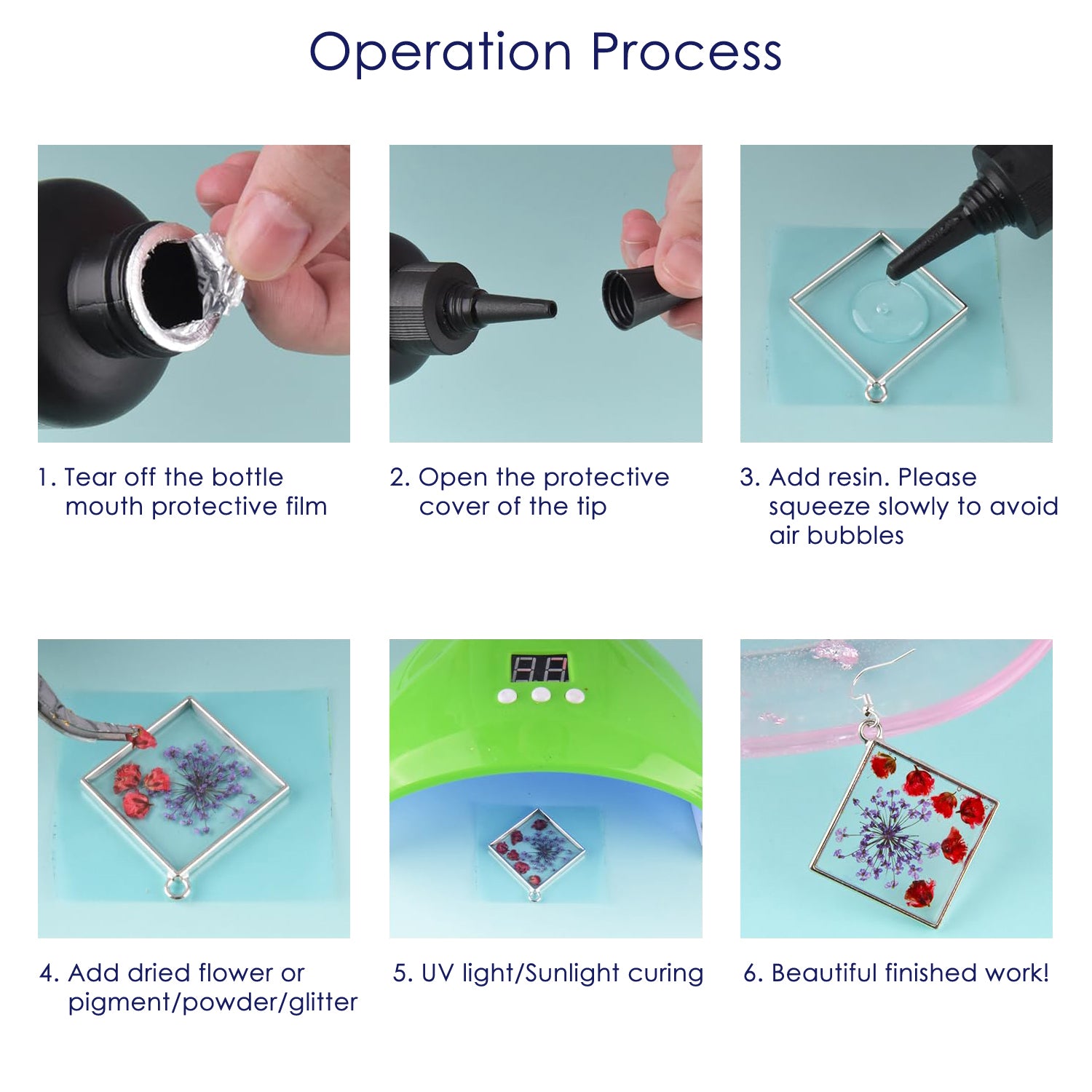 Operation Process

1. Tear off the bottle mouth protective film

2. Open the protective cover of the tip

3. Add resin. Please squeeze slowly to avoid air bubbles

4. Add dried flower or pigment/powder/glitter

5. UV light/Sunlight curing

6. Beautiful finished work!